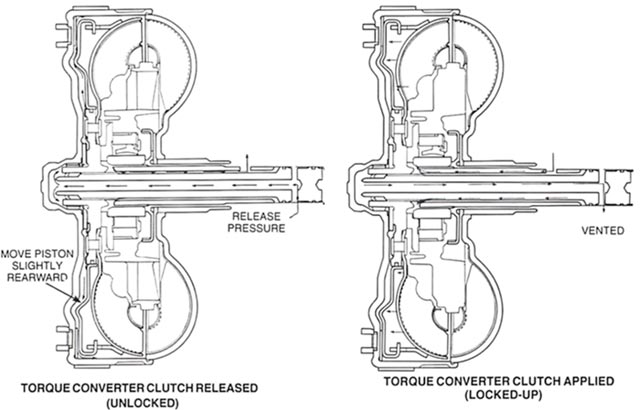 RELEASE PRESSURE

MOVE PISTON SLIGHTLY REARWARD

TORQUE CONVERTER CLUTCH RELEASED (UNLOCKED)

VENTED

TORQUE CONVERTER CLUTCH APPLIED (LOCKED-UP)