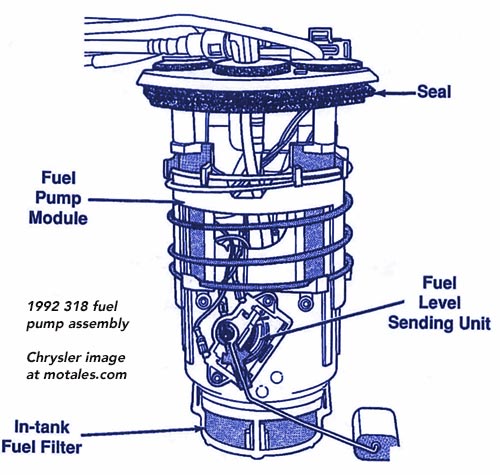 Seal

Fuel Pump Module

Fuel Level Sending Unit

1992 318 fuel pump assembly

Chrysler image at motales.com

In-tank Fuel Filter